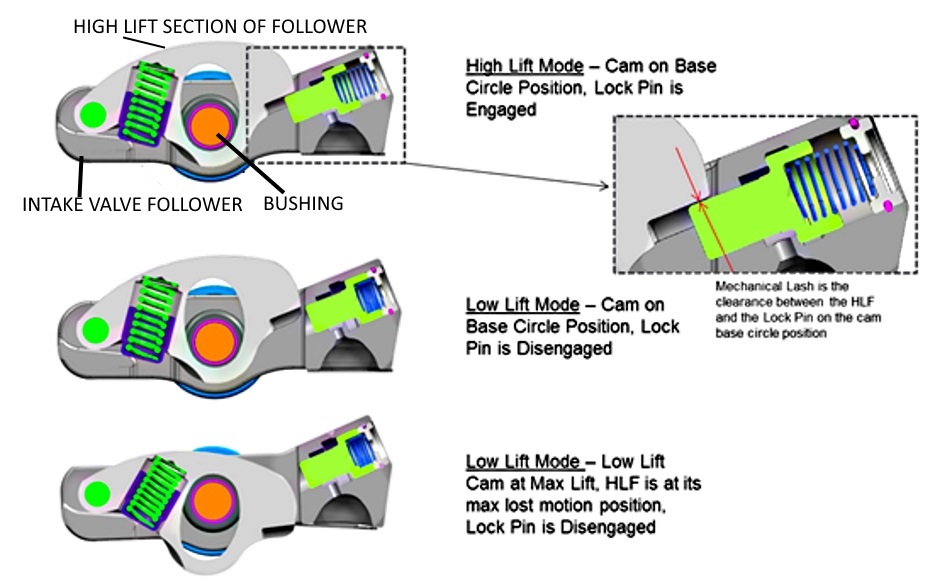 HIGH LIFT SECTION OF FOLLOWER

INTAKE VALVE FOLLOWER

BUSHING

High Lift Mode – Cam on Base Circle Position, Lock Pin is Engaged

Mechanical Lash is the clearance between the HLF and the Lock Pin on the cam base circle position

Low Lift Mode – Cam on Base Circle Position, Lock Pin is Disengaged

Low Lift Mode – Low Lift Cam at Max Lift, HLF is at its max lost motion position, Lock Pin is Disengaged